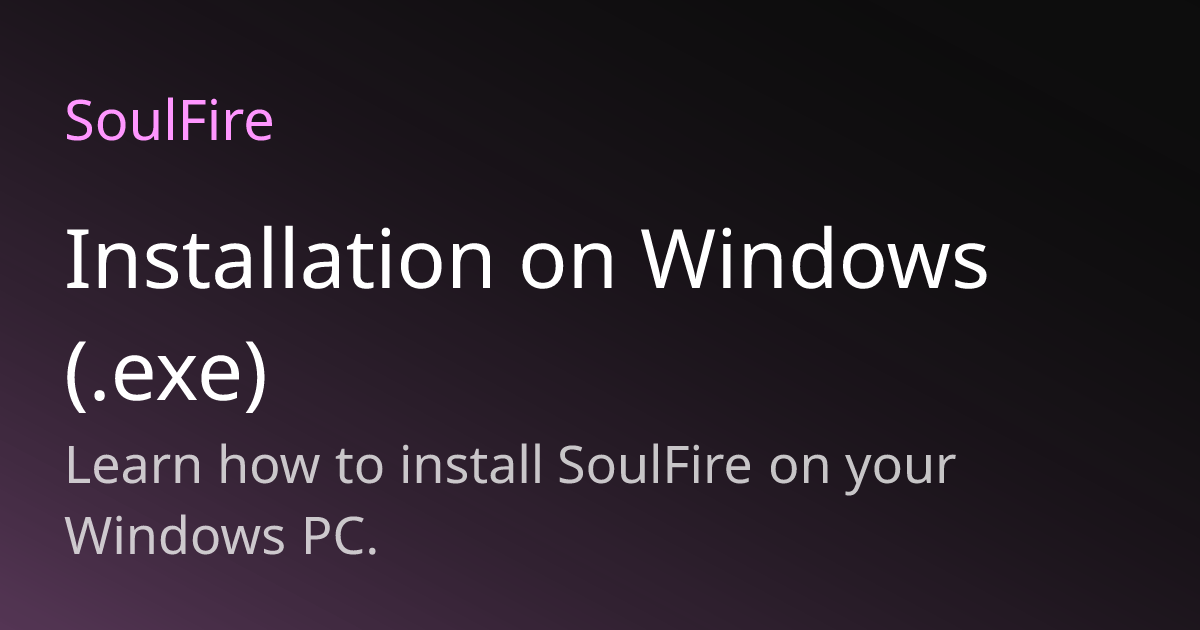 SoulFire

Installation on Windows (.exe)

Learn how to install SoulFire on your Windows PC.